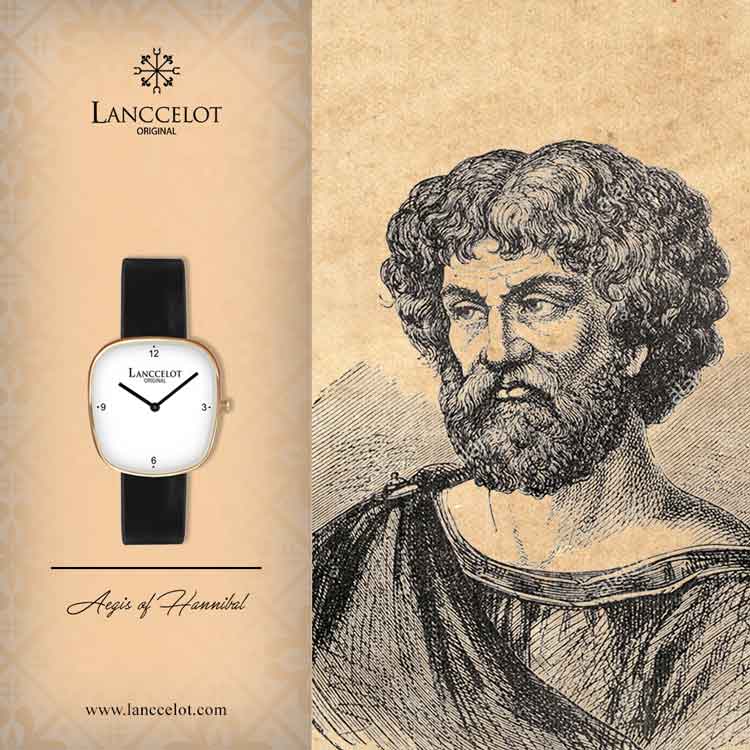 LANCCELOT
ORIGINAL

12
LANCCELOT
ORIGINAL
9
3
6

Aegis of Hannibal

www.lanccelot.com