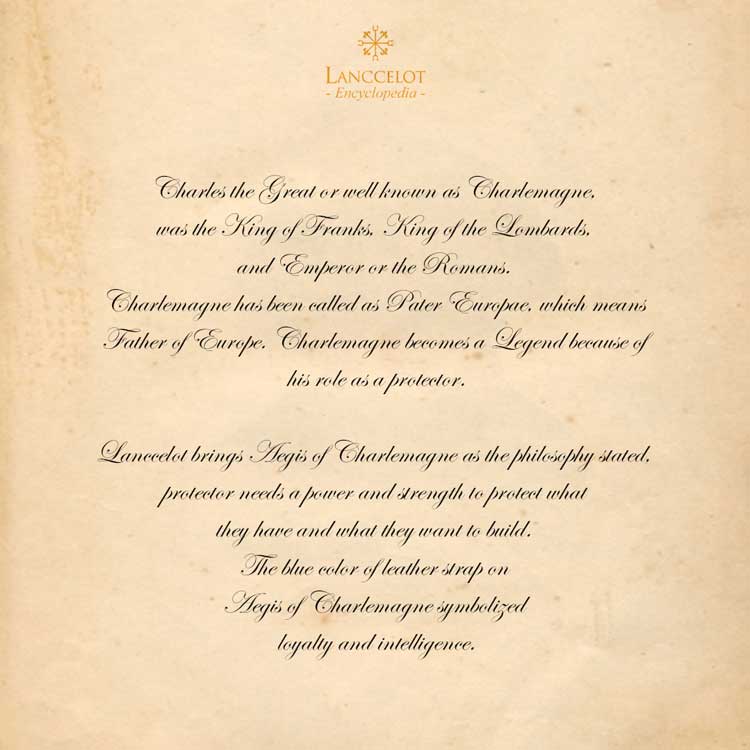 LANCCELOT
- Encyclopedia -

Charles the Great or well known as Charlemagne, was the King of Franks, King of the Lombards, and Emperor or the Romans. Charlemagne has been called as Pater Europae, which means Father of Europe. Charlemagne becomes a Legend because of his role as a protector.

Lanccelot brings Aegis of Charlemagne as the philosophy stated, protector needs a power and strength to protect what they have and what they want to build. The blue color of leather strap on Aegis of Charlemagne symbolized loyalty and intelligence.