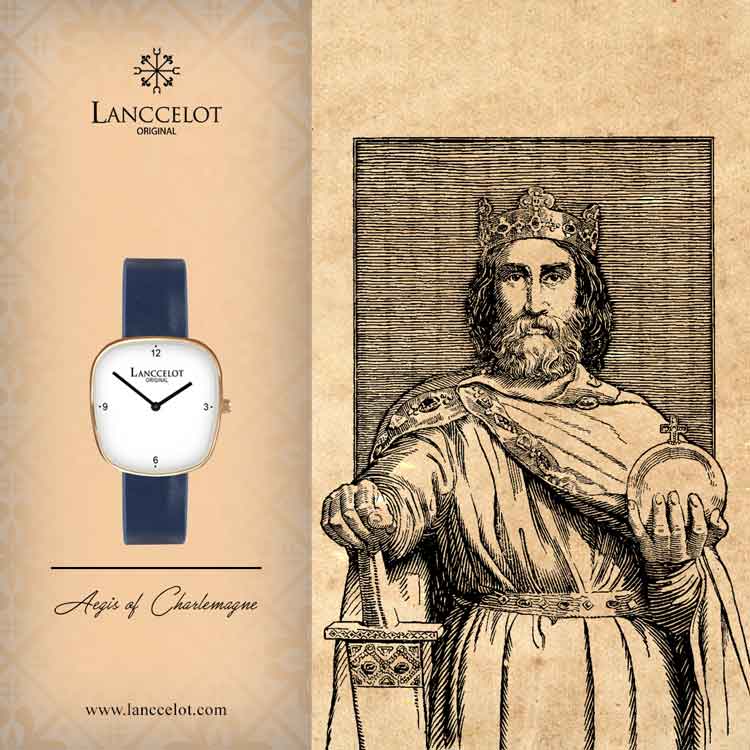 LANCCELOT
ORIGINAL

12
LANCCELOT
ORIGINAL
9
3
6

Aegis of Charlemagne

www.lanccelot.com