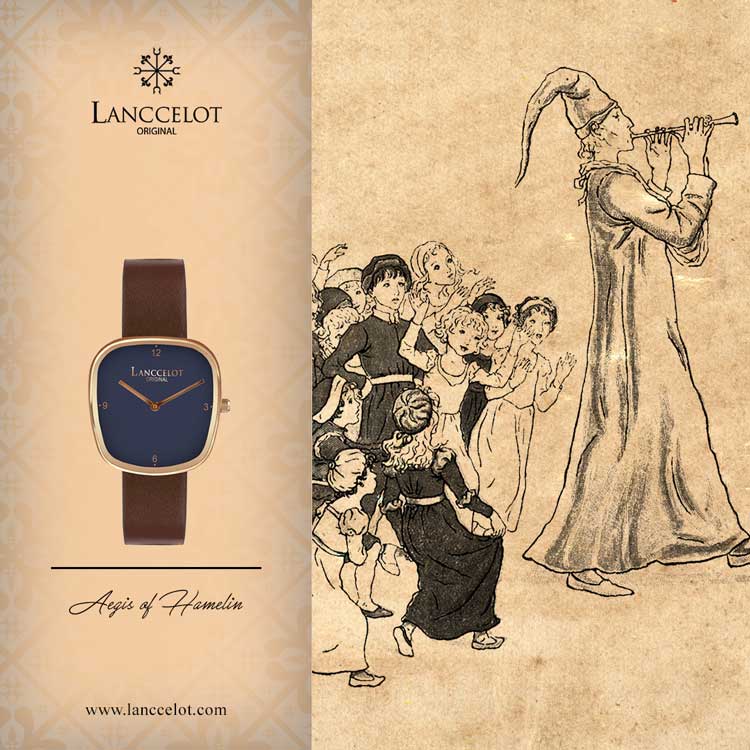 LANCCELOT
ORIGINAL

12
LANCCELOT
ORIGINAL
9
3
6

Aegis of Hamelin

www.lanccelot.com