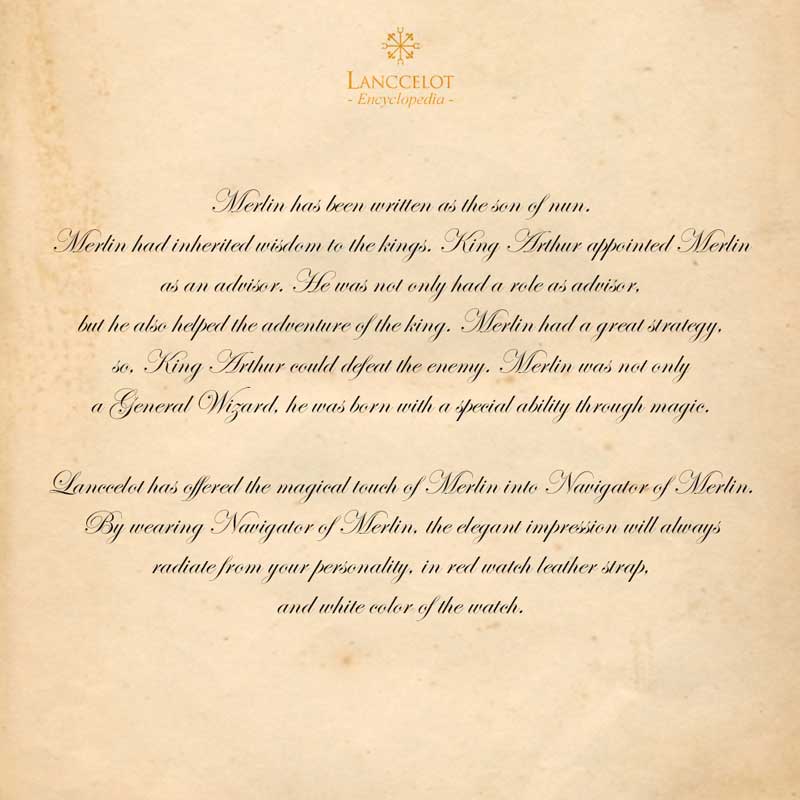 LANCCELOT
- Encyclopedia -

Merlin has been written as the son of nun. Merlin had inherited wisdom to the kings. King Arthur appointed Merlin as an advisor. He was not only had a role as advisor, but he also helped the adventure of the king. Merlin had a great strategy, so, King Arthur could defeat the enemy. Merlin was not only a General Wizard, he was born with a special ability through magic.

Lanccelot has offered the magical touch of Merlin into Navigator of Merlin. By wearing Navigator of Merlin, the elegant impression will always radiate from your personality, in red watch leather strap, and white color of the watch.