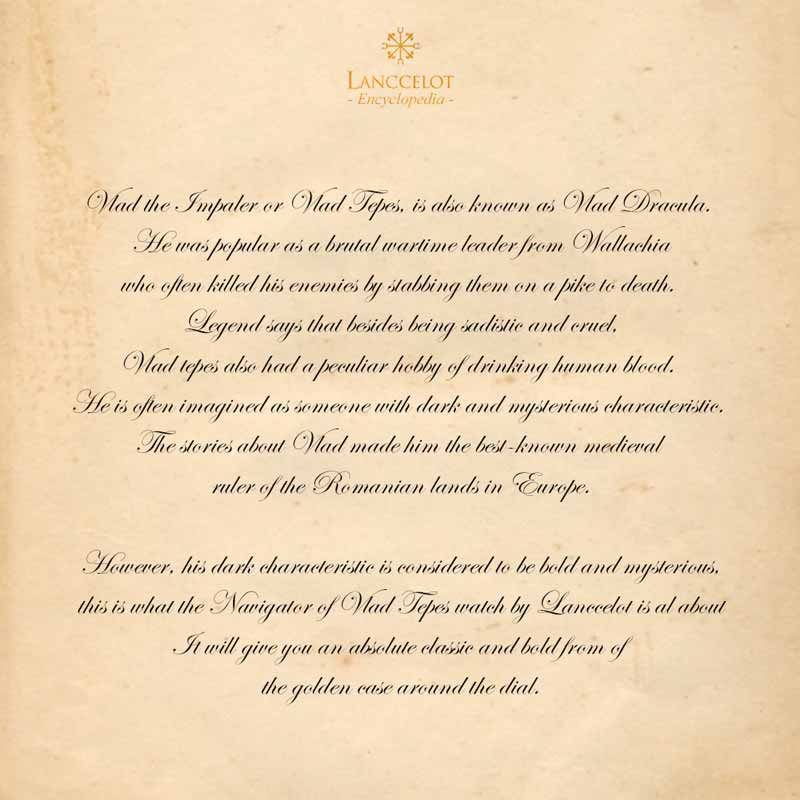 LANCCELOT
- Encyclopedia -

Vlad the Impaler or Vlad Tepes, is also known as Vlad Dracula. He was popular as a brutal wartime leader from Wallachia who often killed his enemies by stabbing them on a pike to death. Legend says that besides being sadistic and cruel, Vlad tepes also had a peculiar hobby of drinking human blood. He is often imagined as someone with dark and mysterious characteristic. The stories about Vlad made him the best-known medieval ruler of the Romanian lands in Europe.

However, his dark characteristic is considered to be bold and mysterious, this is what the Navigator of Vlad Tepes watch by Lanccelot is al about It will give you an absolute classic and bold from of the golden case around the dial.