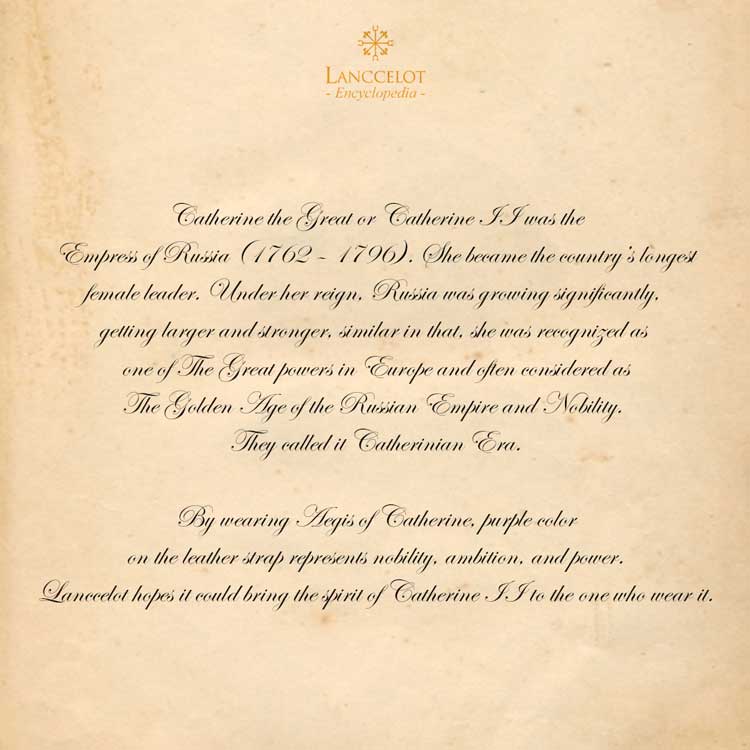 LANCCELOT
- Encyclopedia -

Catherine the Great or Catherine II was the Empress of Russia (1762 - 1796). She became the country's longest female leader. Under her reign, Russia was growing significantly, getting larger and stronger, similar in that, she was recognized as one of The Great powers in Europe and often considered as The Golden Age of the Russian Empire and Nobility. They called it Catherinian Era.

By wearing Aegis of Catherine, purple color on the leather strap represents nobility, ambition, and power. Lanccelot hopes it could bring the spirit of Catherine II to the one who wear it.