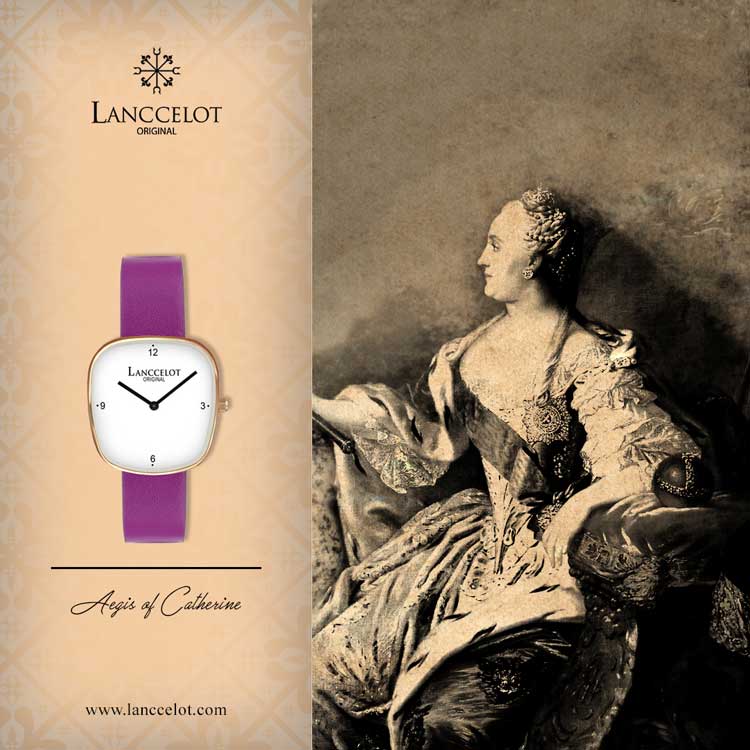 LANCCELOT
ORIGINAL

12
LANCCELOT
ORIGINAL
9
3
6

Aegis of Catherine

www.lanccelot.com