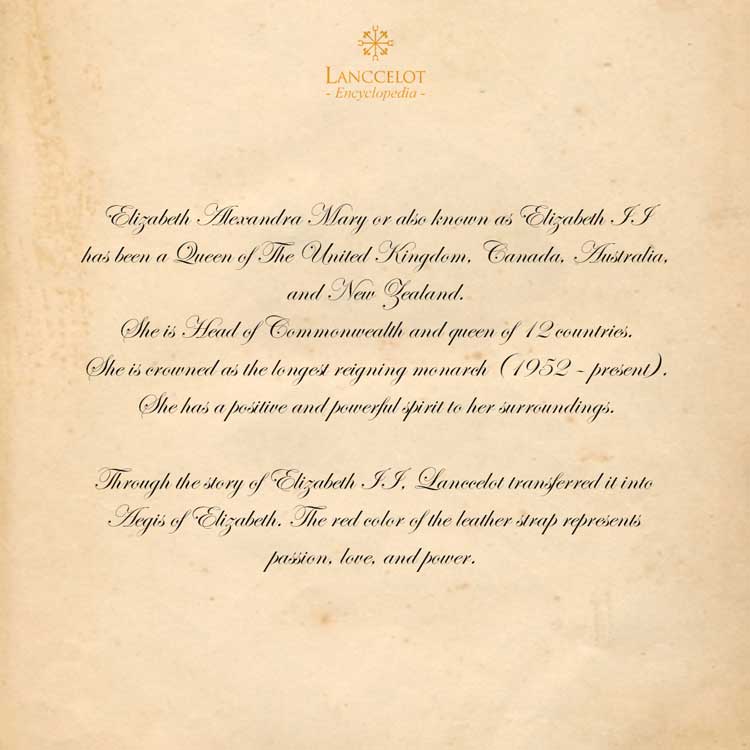 LANCCELOT
- Encyclopedia -

Elizabeth Alexandra Mary or also known as Elizabeth II has been a Queen of The United Kingdom, Canada, Australia, and New Zealand.
She is Head of Commonwealth and queen of 12 countries.
She is crowned as the longest reigning monarch (1952 - present).
She has a positive and powerful spirit to her surroundings.

Through the story of Elizabeth II, Lanccelot transferred it into Aegis of Elizabeth. The red color of the leather strap represents passion, love, and power.